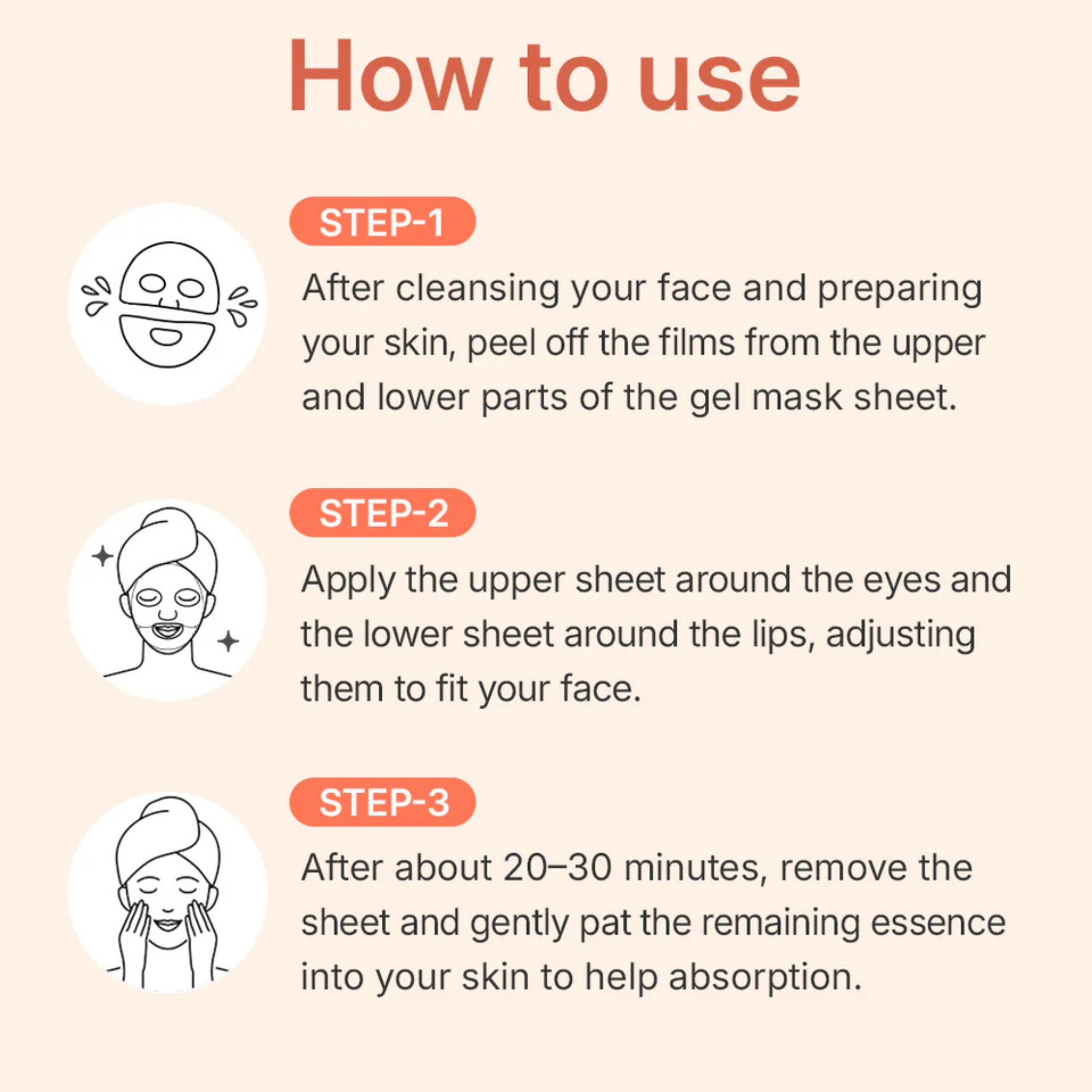 How to use

STEP-1

After cleansing your face and preparing your skin, peel off the films from the upper and lower parts of the gel mask sheet.

STEP-2

Apply the upper sheet around the eyes and the lower sheet around the lips, adjusting them to fit your face.

STEP-3

After about 20–30 minutes, remove the sheet and gently pat the remaining essence into your skin to help absorption.