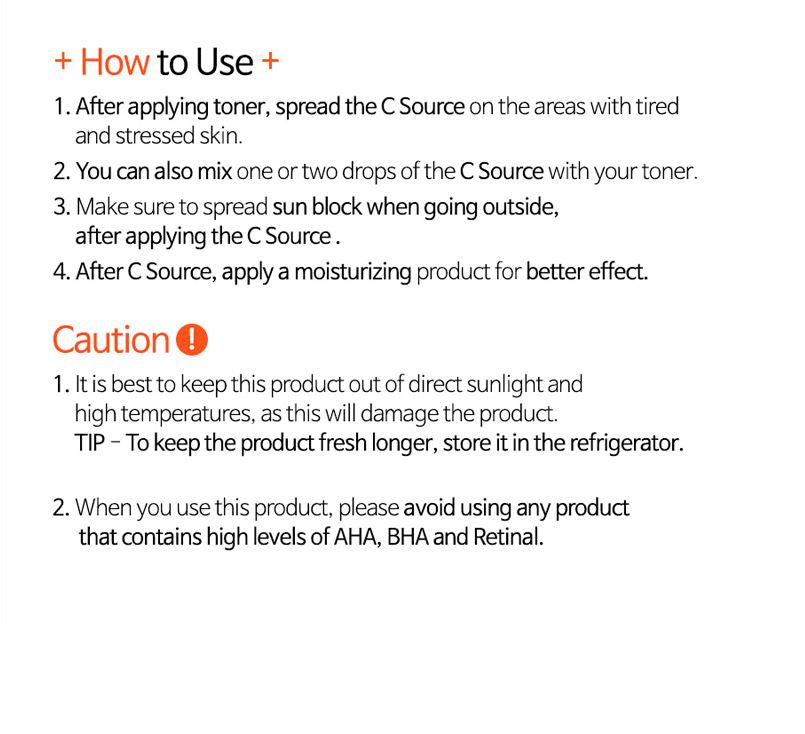 + How to Use +

1. After applying toner, spread the C Source on the areas with tired and stressed skin.

2. You can also mix one or two drops of the C Source with your toner.

3. Make sure to spread sun block when going outside, after applying the C Source .

4. After C Source, apply a moisturizing product for better effect.

Caution !

1. It is best to keep this product out of direct sunlight and high temperatures, as this will damage the product.
TIP - To keep the product fresh longer, store it in the refrigerator.

2. When you use this product, please avoid using any product that contains high levels of AHA, BHA and Retinal.